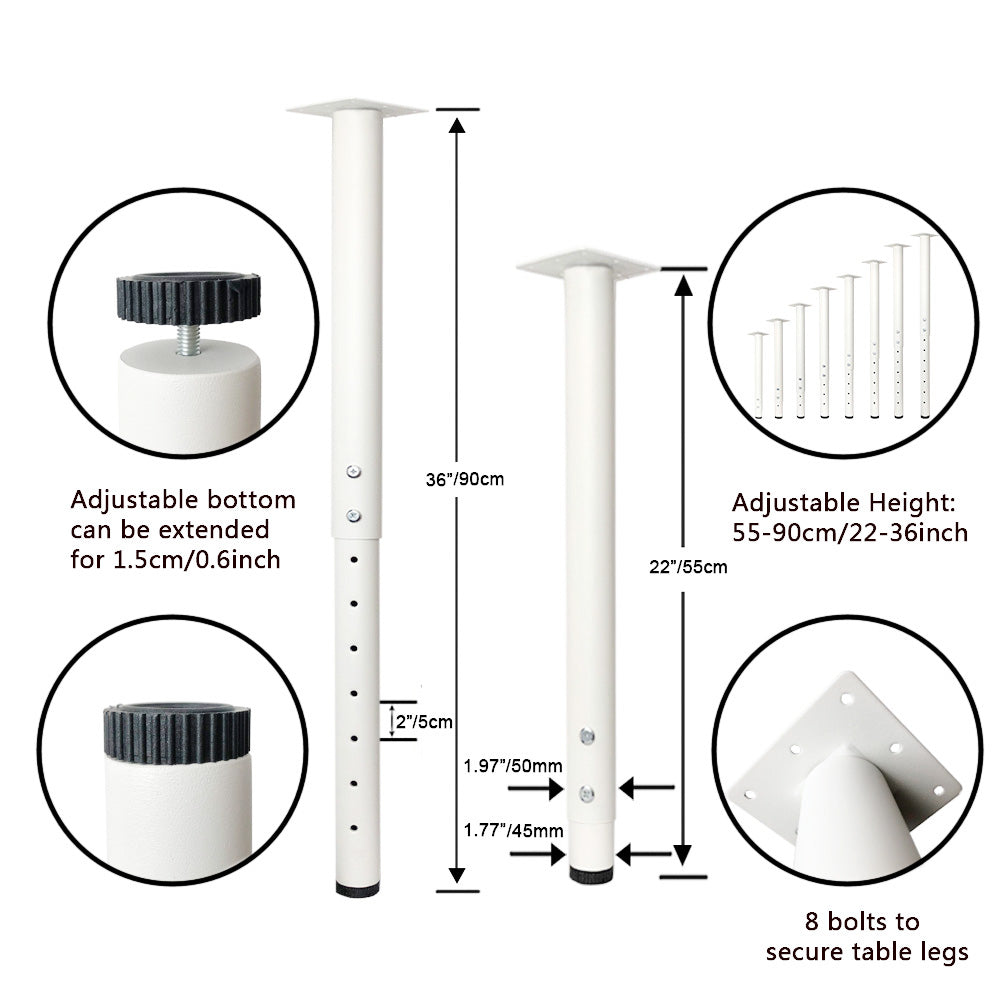 Adjustable bottom can be extended for 1.5cm/0.6inch

36"/90cm

2"/5cm

22"/55cm

1.97"/50mm

1.77"/45mm

Adjustable Height: 55-90cm/22-36inch

8 bolts to secure table legs