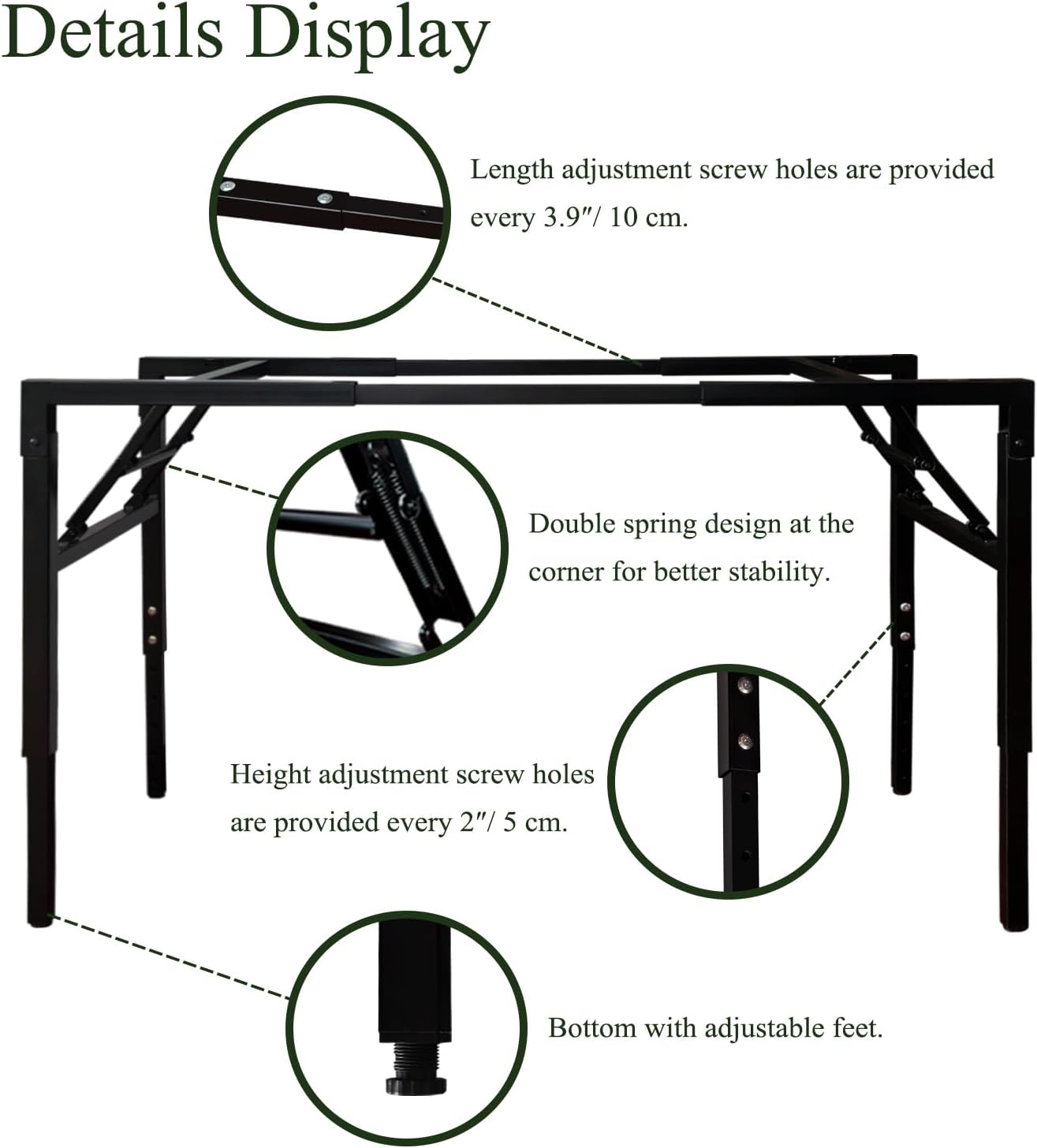 Details Display

Length adjustment screw holes are provided every 3.9″/ 10 cm.

Double spring design at the corner for better stability.

Height adjustment screw holes are provided every 2″/ 5 cm.

Bottom with adjustable feet.