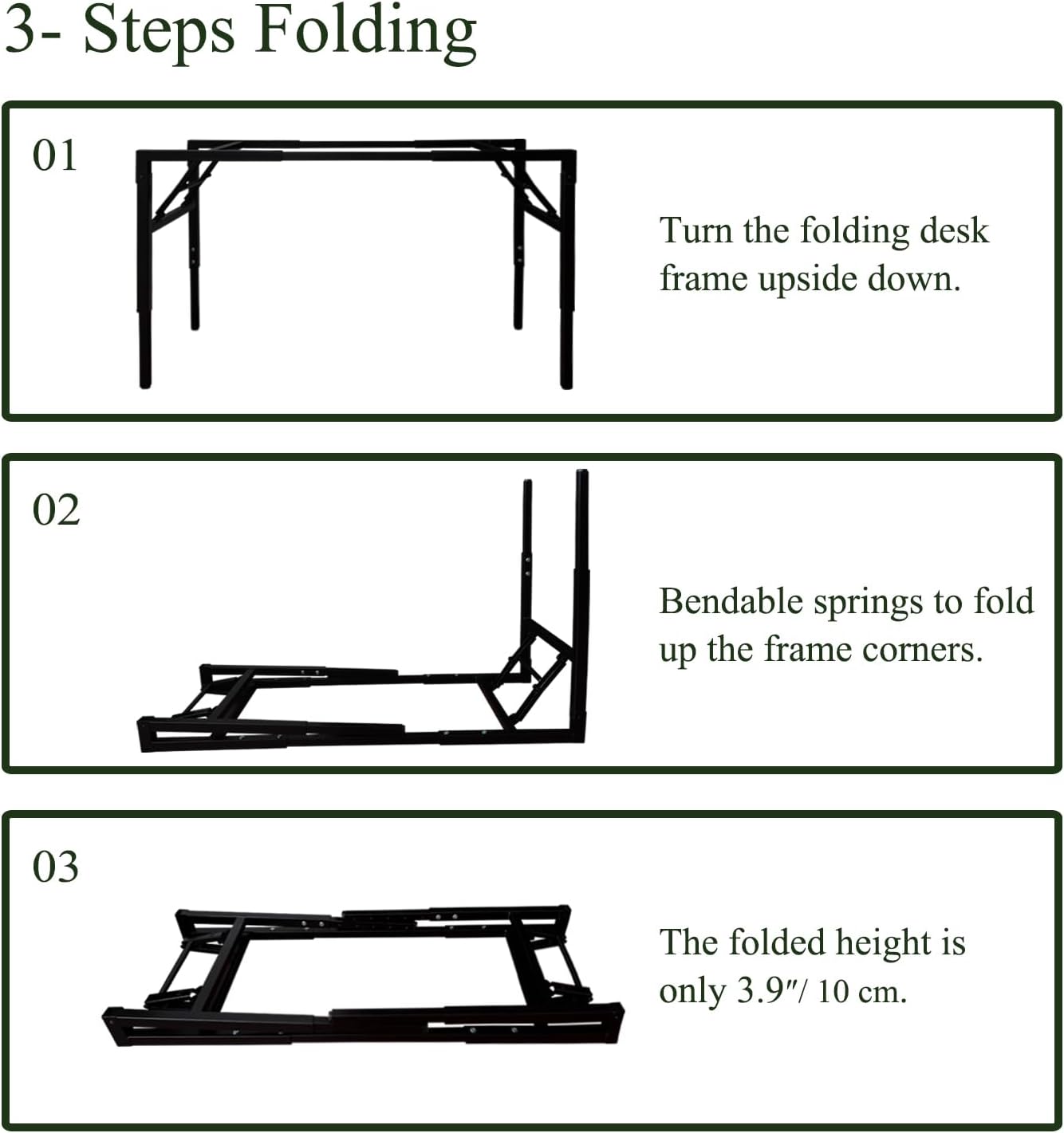 3- Steps Folding

01

Turn the folding desk frame upside down.

02

Bendable springs to fold up the frame corners.

03

The folded height is only 3.9″/ 10 cm.