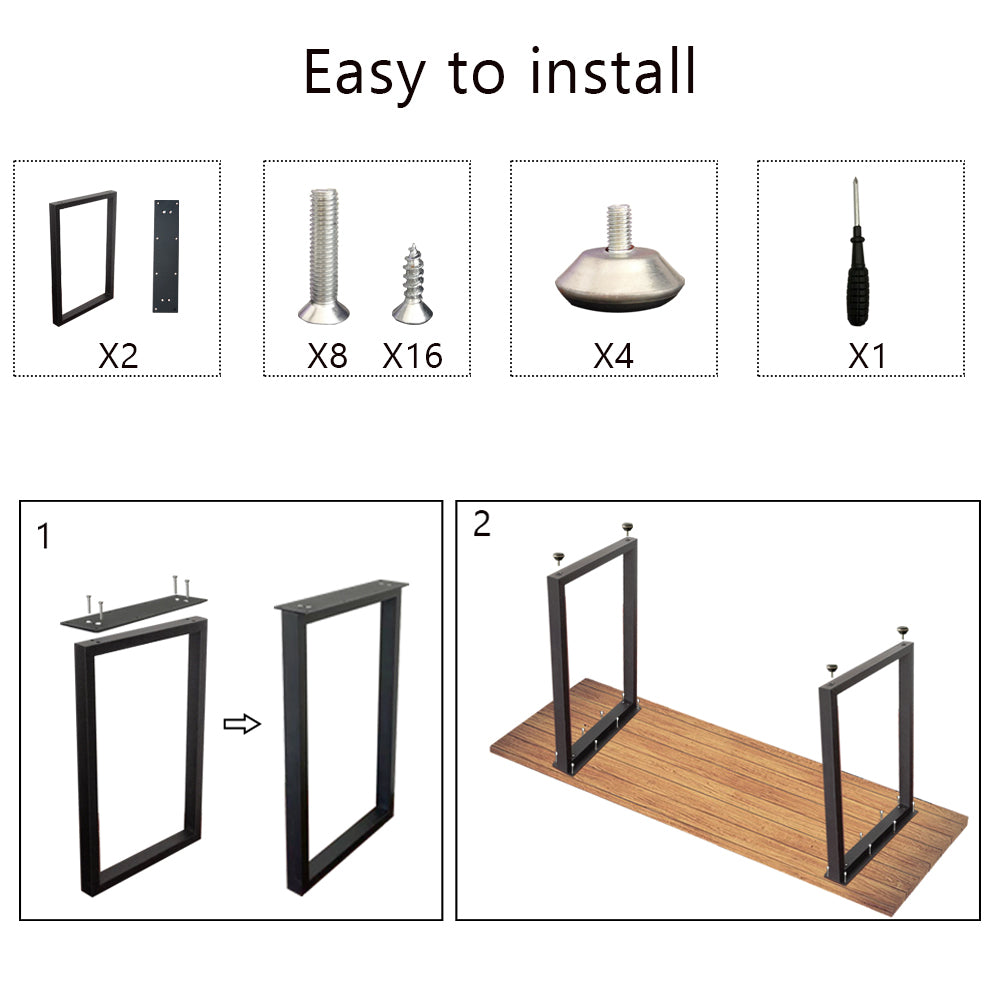 Easy to install

X2

X8 X16

X4

X1

1

2