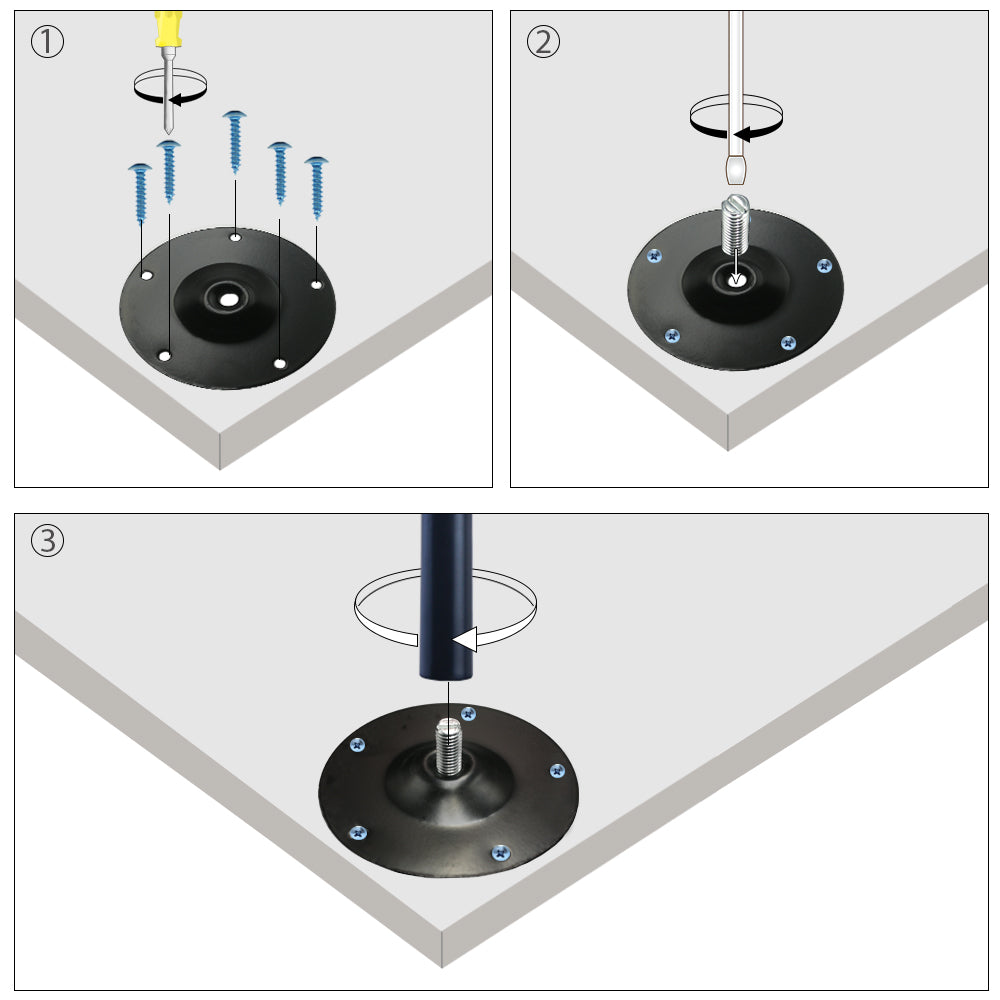 ①

②

③