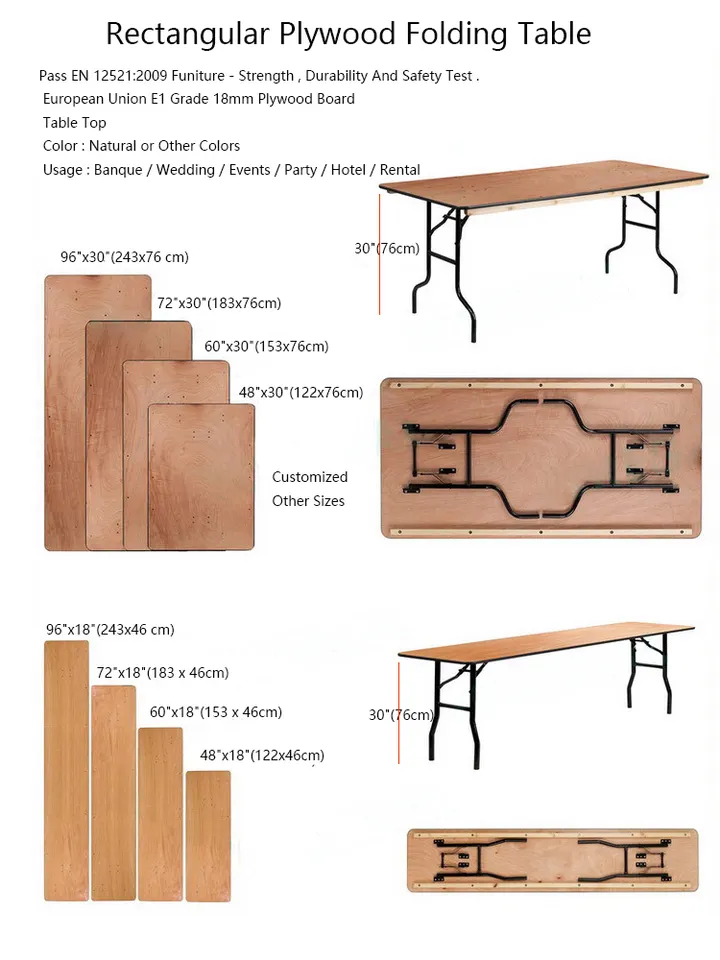 Rectangular Plywood Folding Table

Pass EN 12521:2009 Funiture - Strength , Durability And Safety Test .
European Union E1 Grade 18mm Plywood Board
Table Top
Color : Natural or Other Colors
Usage : Banque / Wedding / Events / Party / Hotel / Rental

30"(76cm)

96"x30"(243x76 cm)
72"x30"(183x76cm)
60"x30"(153x76cm)
48"x30"(122x76cm)

Customized
Other Sizes

96"x18"(243x46 cm)
72"x18"(183 x 46cm)
60"x18"(153 x 46cm)
48"x18"(122x46cm)

30"(76cm)