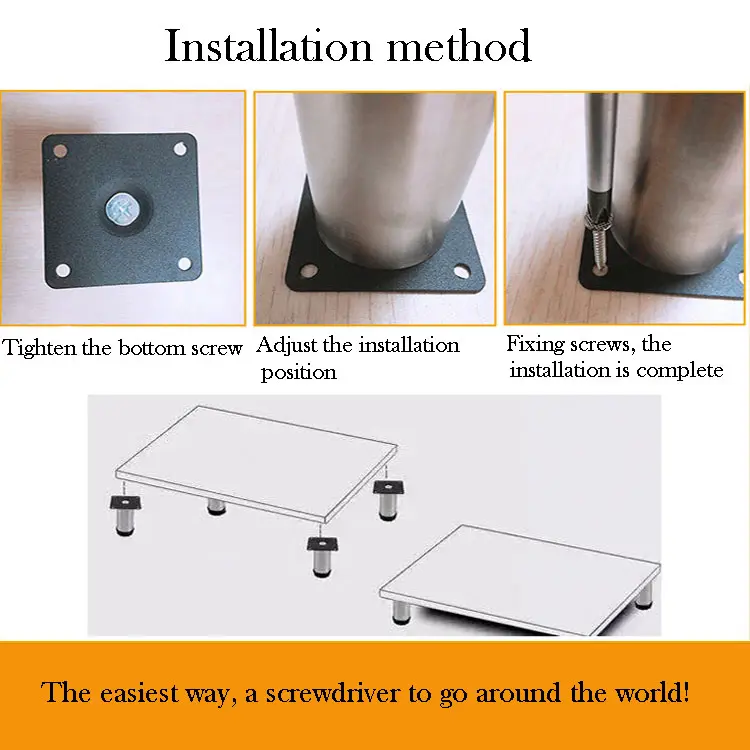 Installation method

Tighten the bottom screw

Adjust the installation position

Fixing screws, the installation is complete

The easiest way, a screwdriver to go around the world!