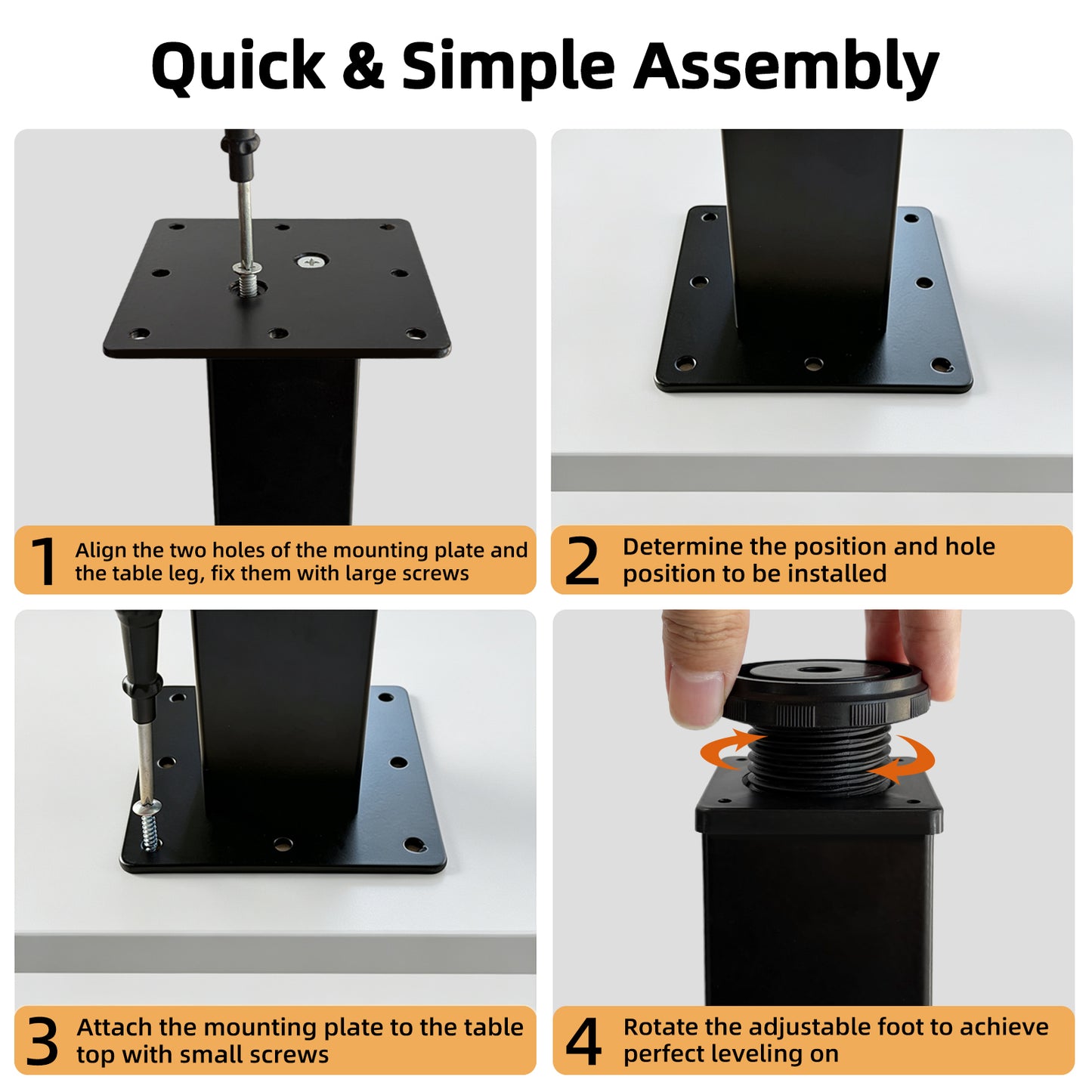 Quick & Simple Assembly

1 Align the two holes of the mounting plate and the table leg, fix them with large screws

2 Determine the position and hole position to be installed

3 Attach the mounting plate to the table top with small screws

4 Rotate the adjustable foot to achieve perfect leveling on