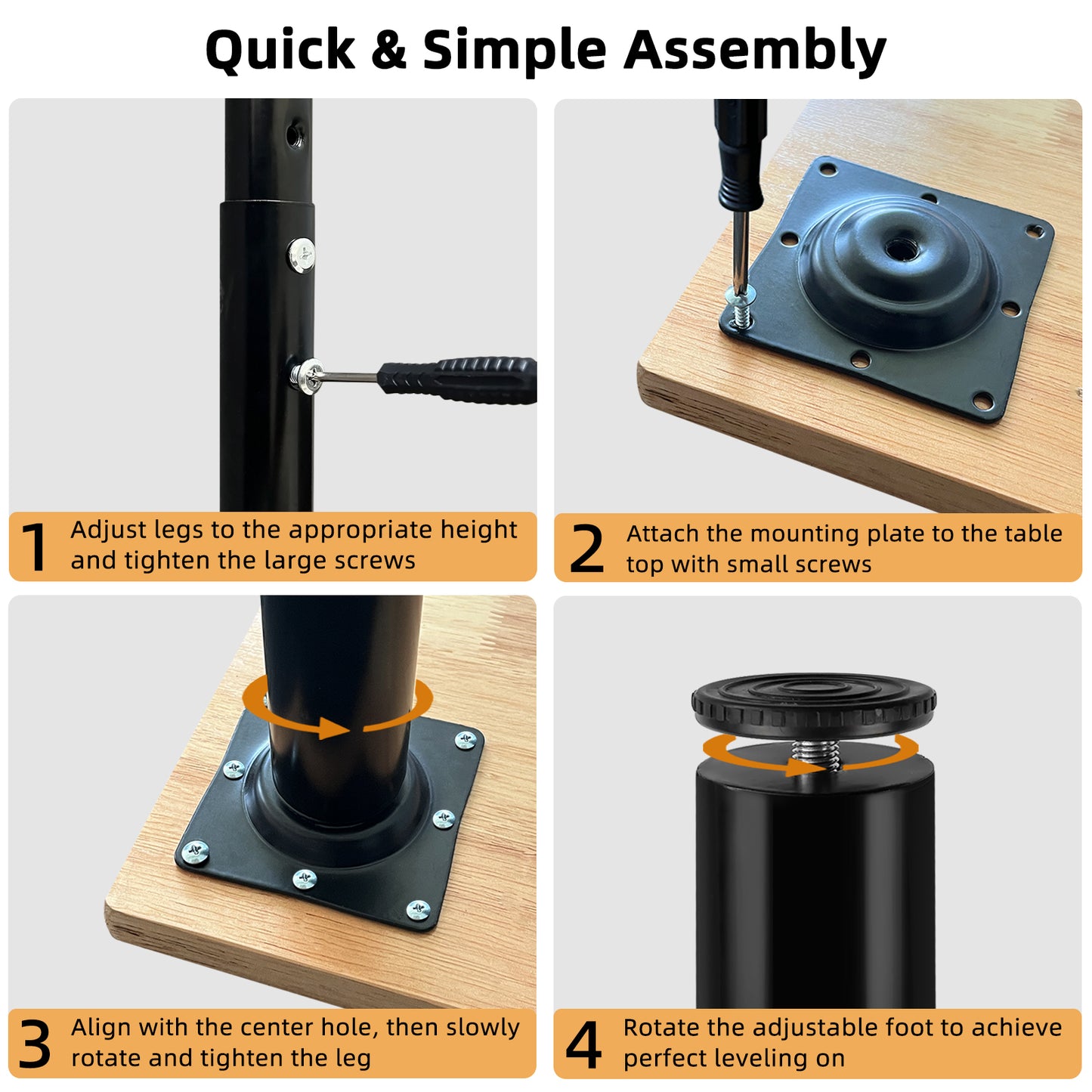 Quick & Simple Assembly

1 Adjust legs to the appropriate height and tighten the large screws

2 Attach the mounting plate to the table top with small screws

3 Align with the center hole, then slowly rotate and tighten the leg

4 Rotate the adjustable foot to achieve perfect leveling on