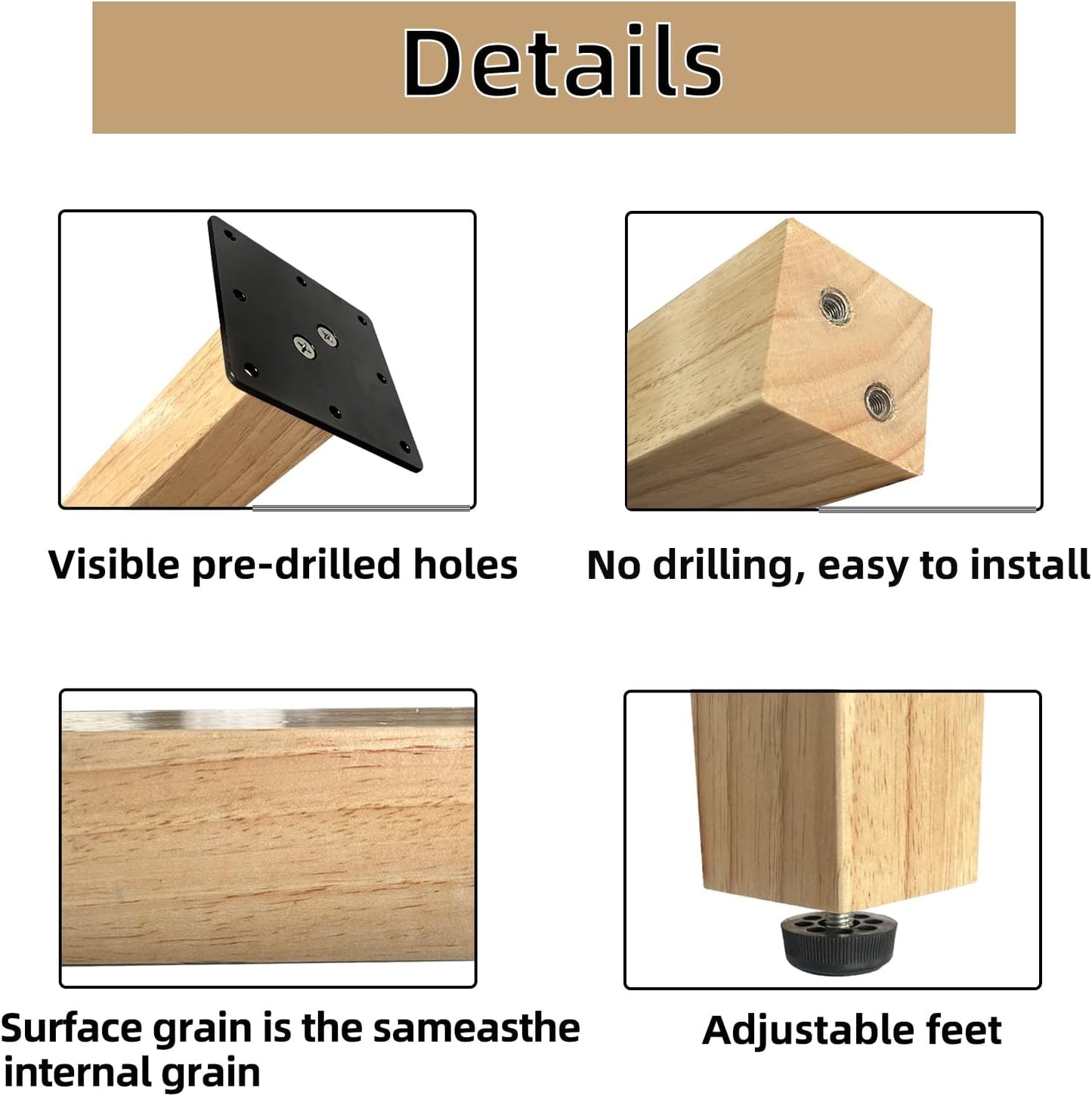 Details

Visible pre-drilled holes

No drilling, easy to install

Surface grain is the sameasthe internal grain

Adjustable feet