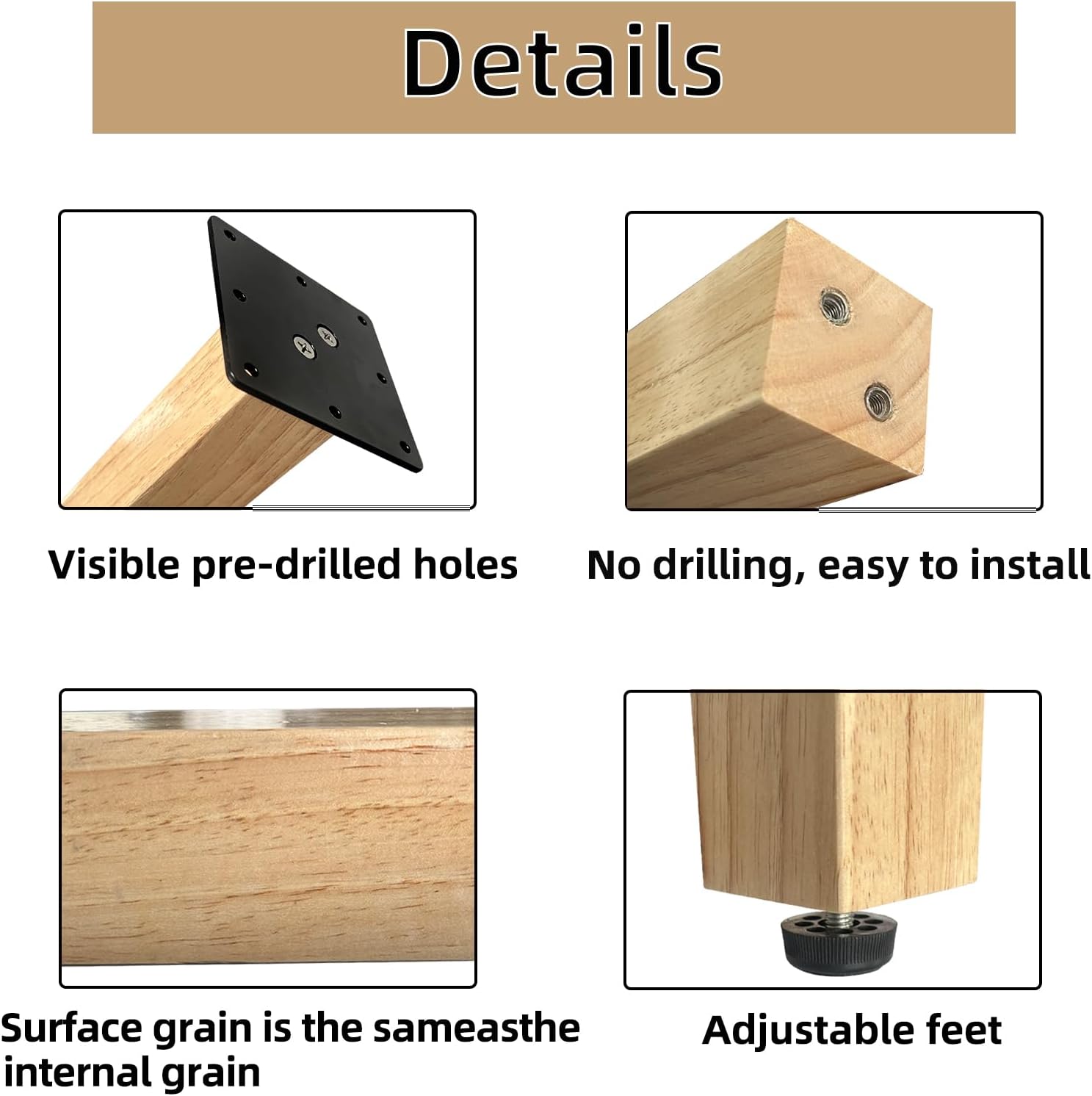 Details

Visible pre-drilled holes

No drilling, easy to install

Surface grain is the sameasthe internal grain

Adjustable feet